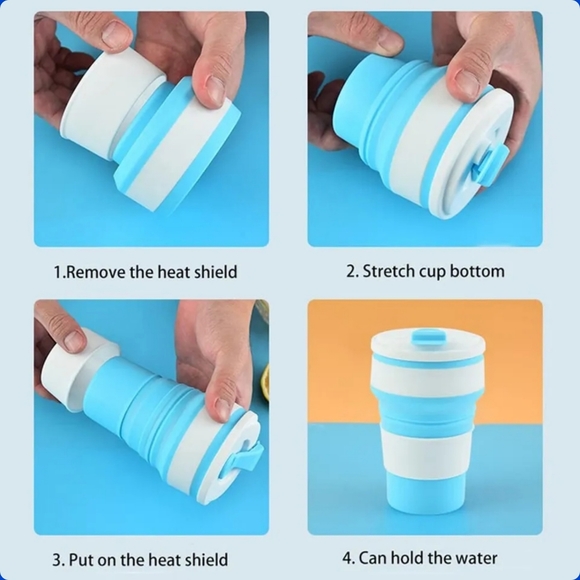 1.Remove the heat shield

2. Stretch cup bottom

3. Put on the heat shield

4. Can hold the water